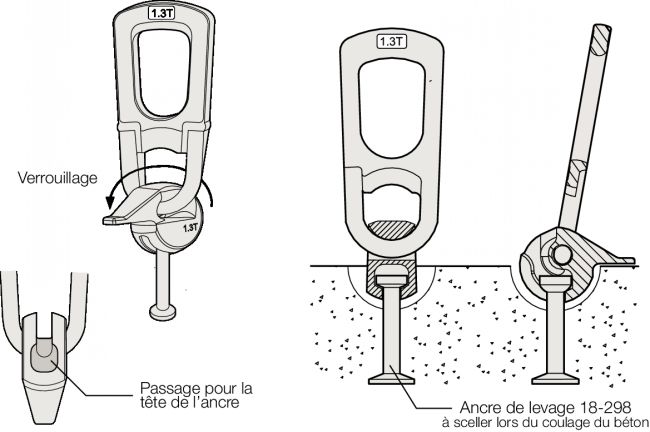 1.3T

Verrouillage

1.3T

Passage pour la tête de l'ancre

1.3T

Ancre de levage 18-298
à sceller lors du coulage du béton