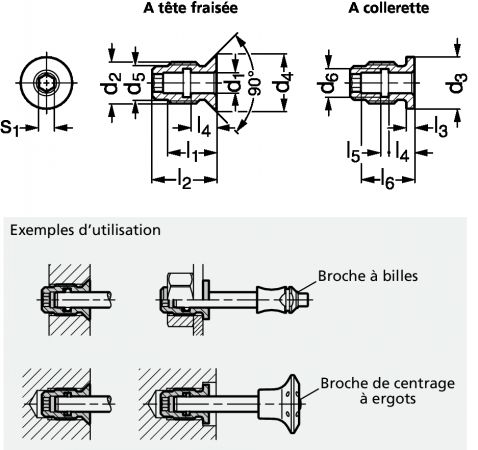 A tête fraisée

A collerette

$s_1$

$d_2$ $d_5$ $d_1$ $90°$ $d_4$

$l_4$ $l_1$ $l_2$

$d_6$ $d_3$

$l_3$ $l_5$ $l_4$ $l_6$

Exemples d'utilisation

Broche à billes

Broche de centrage à ergots