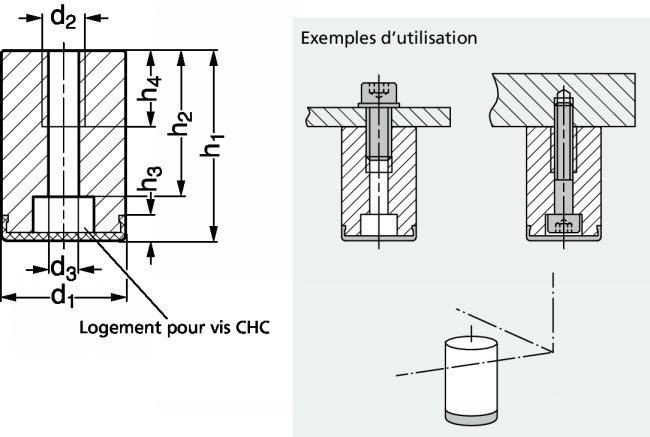 $d_2$
$h_4$
$h_2$
$h_1$
$h_3$
$d_3$
$d_1$
Logement pour vis CHC

Exemples d'utilisation