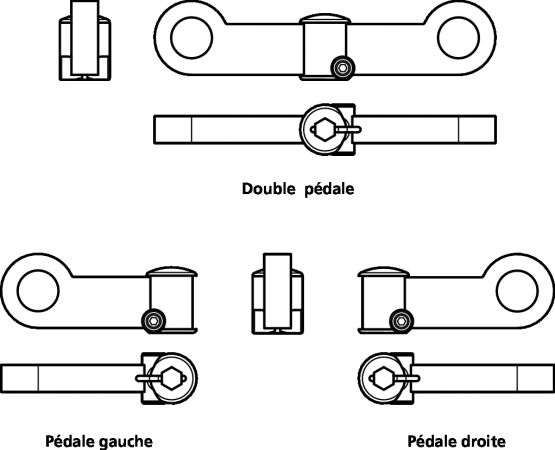 Double pédale

Pédale gauche

Pédale droite