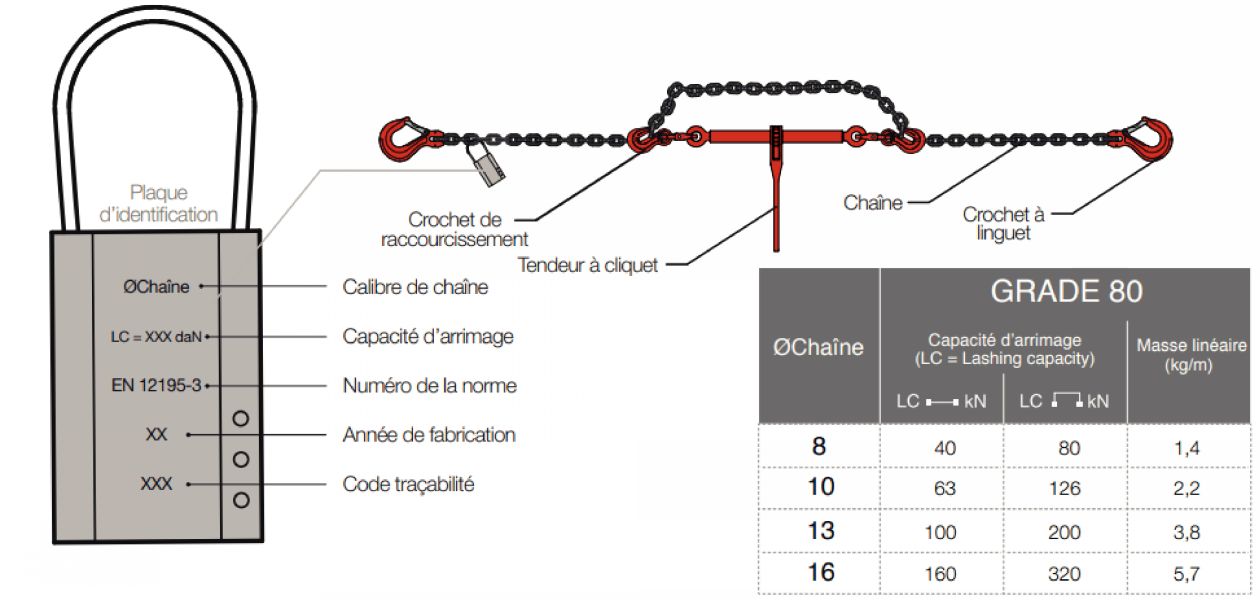 Plaque d'identification

ØChaîne

LC = XXX daN

EN 12195-3

XX

XXX

Calibre de chaîne

Capacité d'arrimage

Numéro de la norme

Année de fabrication

Code traçabilité

Crochet de raccourcissement

Tendeur à cliquet

Chaîne

Crochet à linguet

| ØChaîne | GRADE 80 | | |
|---|---|---|---|
| | Capacité d'arrimage (LC = Lashing capacity) | | Masse linéaire (kg/m) |
| | LC kN | LC kN | |
| 8 | 40 | 80 | 1,4 |
| 10 | 63 | 126 | 2,2 |
| 13 | 100 | 200 | 3,8 |
| 16 | 160 | 320 | 5,7 |