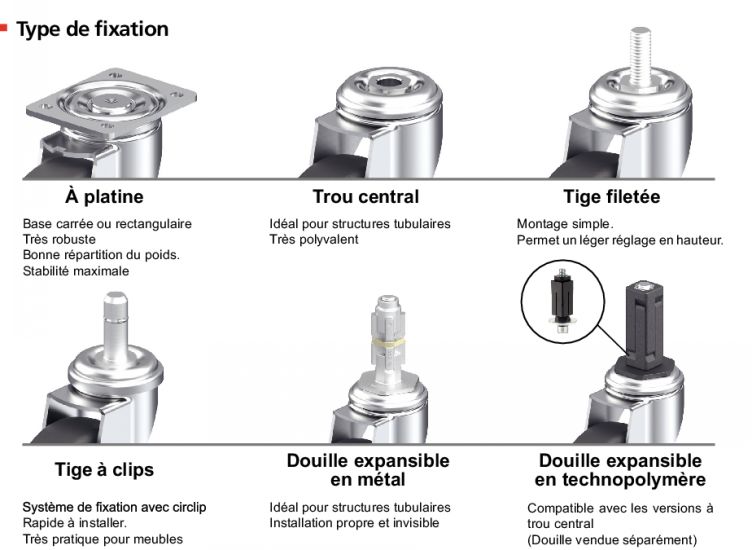 Type de fixation

À platine

Base carrée ou rectangulaire
Très robuste
Bonne répartition du poids.
Stabilité maximale

Trou central

Idéal pour structures tubulaires
Très polyvalent

Tige filetée

Montage simple.
Permet un léger réglage en hauteur.

Tige à clips

Système de fixation avec circlip
Rapide à installer.
Très pratique pour meubles

Douille expansible en métal

Idéal pour structures tubulaires
Installation propre et invisible

Douille expansible en technopolymère

Compatible avec les versions à trou central
(Douille vendue séparément)